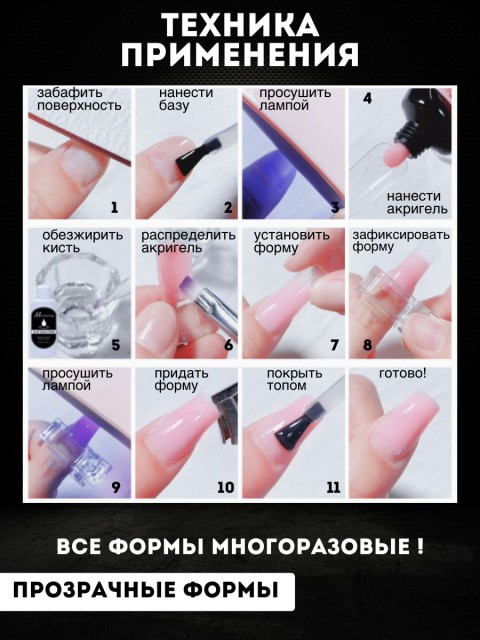 ТЕХНИКА ПРИМЕНЕНИЯ

забафить поверхность 1

нанести базу 2

просушить лампой 3

4 нанести акригель

обезжирить кисть 5

распределить акригель 6

установить форму 7

зафиксировать форму 8

просушить лампой 9

придать форму 10

покрыть топом 11

готово!

ВСЕ ФОРМЫ МНОГОРАЗОВЫЕ !

ПРОЗРАЧНЫЕ ФОРМЫ