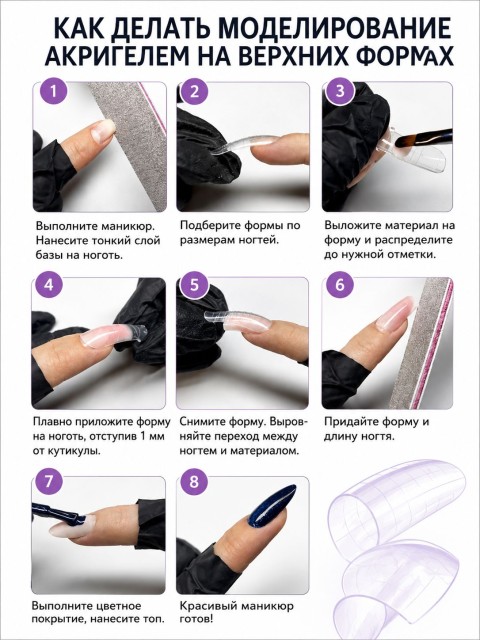 КАК ДЕЛАТЬ МОДЕЛИРОВАНИЕ АКРИГЕЛЕМ НА ВЕРХНИХ ФОРМАХ

1

Выполните маникюр. Нанесите тонкий слой базы на ноготь.

2

Подберите формы по размерам ногтей.

3

Выложите материал на форму и распределите до нужной отметки.

4

Плавно приложите форму на ноготь, отступив 1 мм от кутикулы.

5

Снимите форму. Выровняйте переход между ногтем и материалом.

6

Придайте форму и длину ногтя.

7

Выполните цветное покрытие, нанесите топ.

8

Красивый маникюр готов!